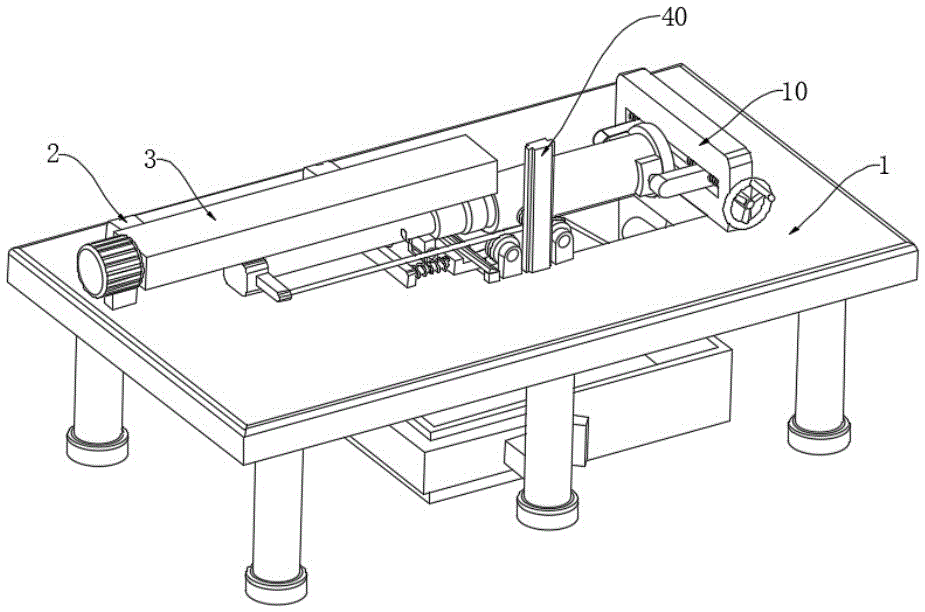 40
10
2
3
1