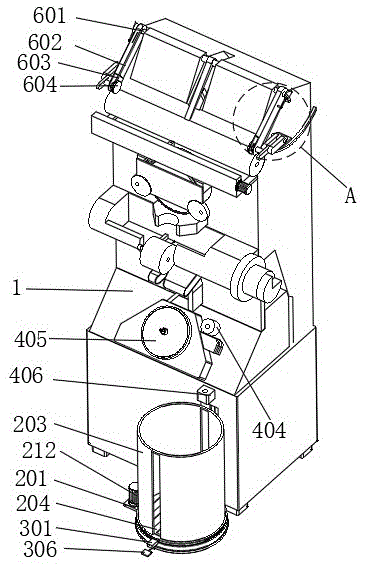 601
602
603
604
A
1
405
406
404
203
212
201
204
301
306