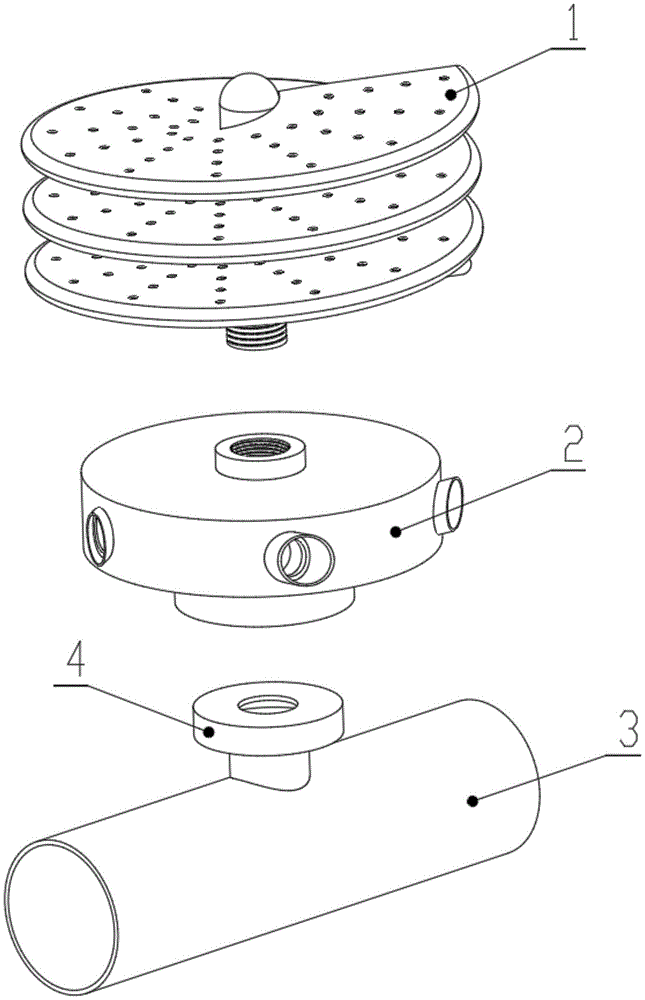 1
2
4
3